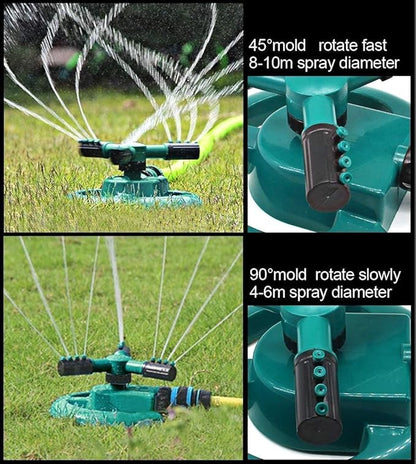 45°mold rotate fast
8-10m spray diameter

90°mold rotate slowly
4-6m spray diameter