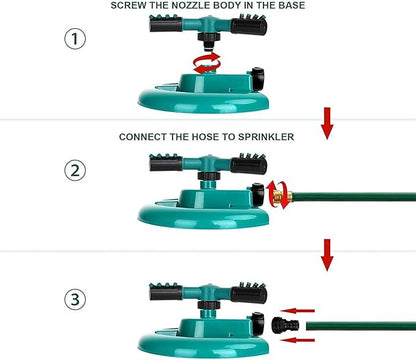 SCREW THE NOZZLE BODY IN THE BASE

1

CONNECT THE HOSE TO SPRINKLER

2

3