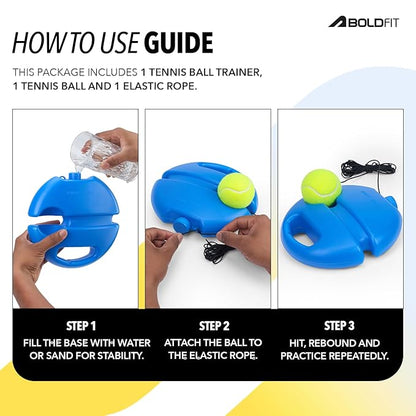 BOLDFIT

HOW TO USE GUIDE

THIS PACKAGE INCLUDES 1 TENNIS BALL TRAINER, 1 TENNIS BALL AND 1 ELASTIC ROPE.

STEP 1
FILL THE BASE WITH WATER OR SAND FOR STABILITY.

STEP 2
ATTACH THE BALL TO THE ELASTIC ROPE.

STEP 3
HIT, REBOUND AND PRACTICE REPEATEDLY.