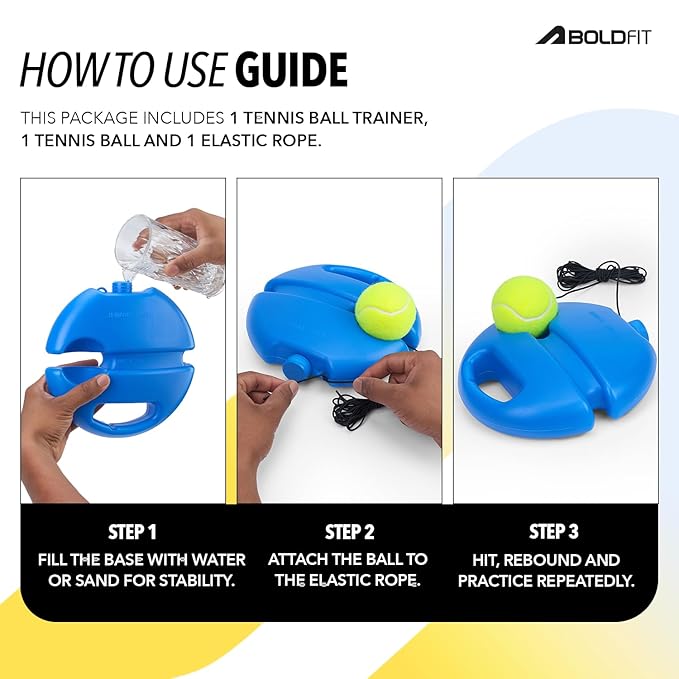 BOLDFIT

HOW TO USE GUIDE

THIS PACKAGE INCLUDES 1 TENNIS BALL TRAINER, 1 TENNIS BALL AND 1 ELASTIC ROPE.

STEP 1
FILL THE BASE WITH WATER OR SAND FOR STABILITY.

STEP 2
ATTACH THE BALL TO THE ELASTIC ROPE.

STEP 3
HIT, REBOUND AND PRACTICE REPEATEDLY.